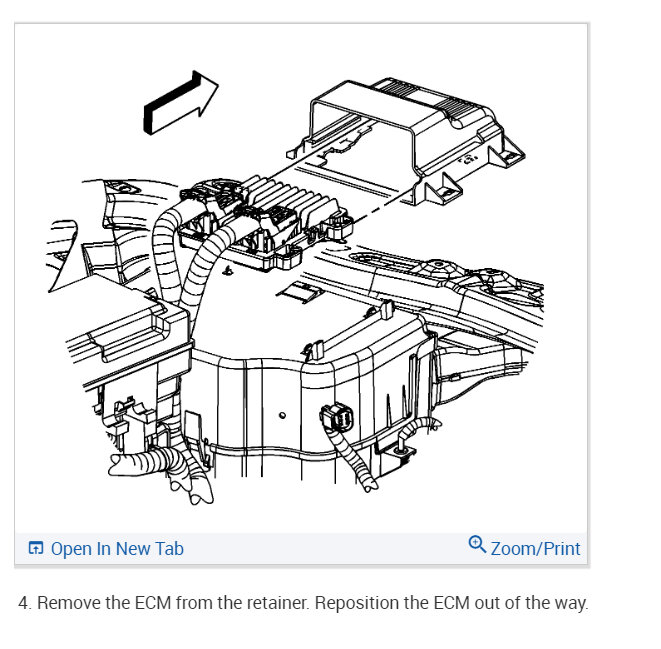 Open In New Tab

Zoom/Print

4. Remove the ECM from the retainer. Reposition the ECM out of the way.