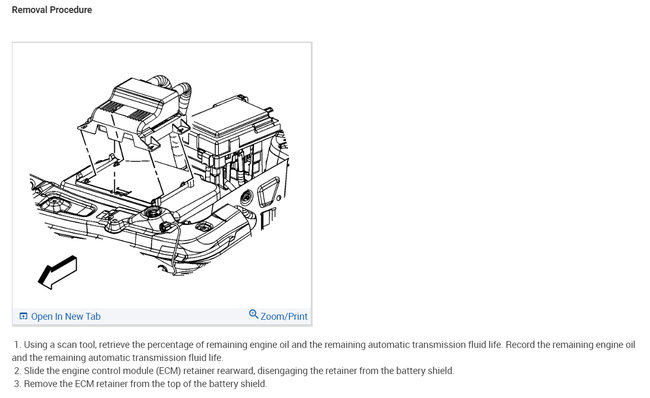 Removal Procedure

Open In New Tab

Zoom/Print

1. Using a scan tool, retrieve the percentage of remaining engine oil and the remaining automatic transmission fluid life. Record the remaining engine oil and the remaining automatic transmission fluid life.
2. Slide the engine control module (ECM) retainer rearward, disengaging the retainer from the battery shield.
3. Remove the ECM retainer from the top of the battery shield.