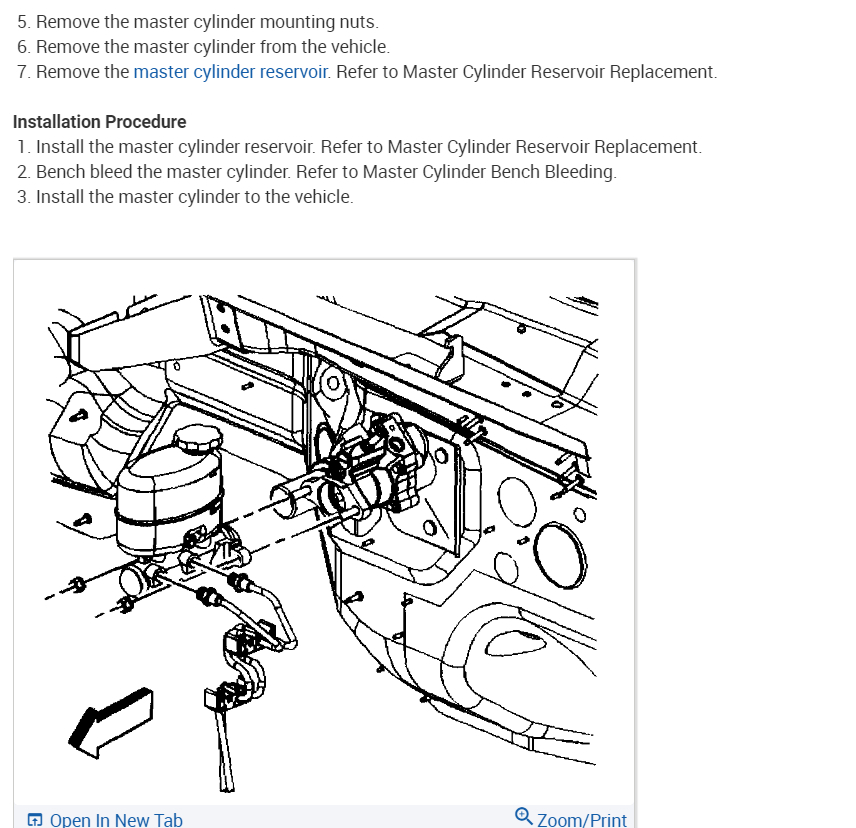 5. Remove the master cylinder mounting nuts.
6. Remove the master cylinder from the vehicle.
7. Remove the master cylinder reservoir. Refer to Master Cylinder Reservoir Replacement.

Installation Procedure
1. Install the master cylinder reservoir. Refer to Master Cylinder Reservoir Replacement.
2. Bench bleed the master cylinder. Refer to Master Cylinder Bench Bleeding.
3. Install the master cylinder to the vehicle.

Open In New Tab
Zoom/Print