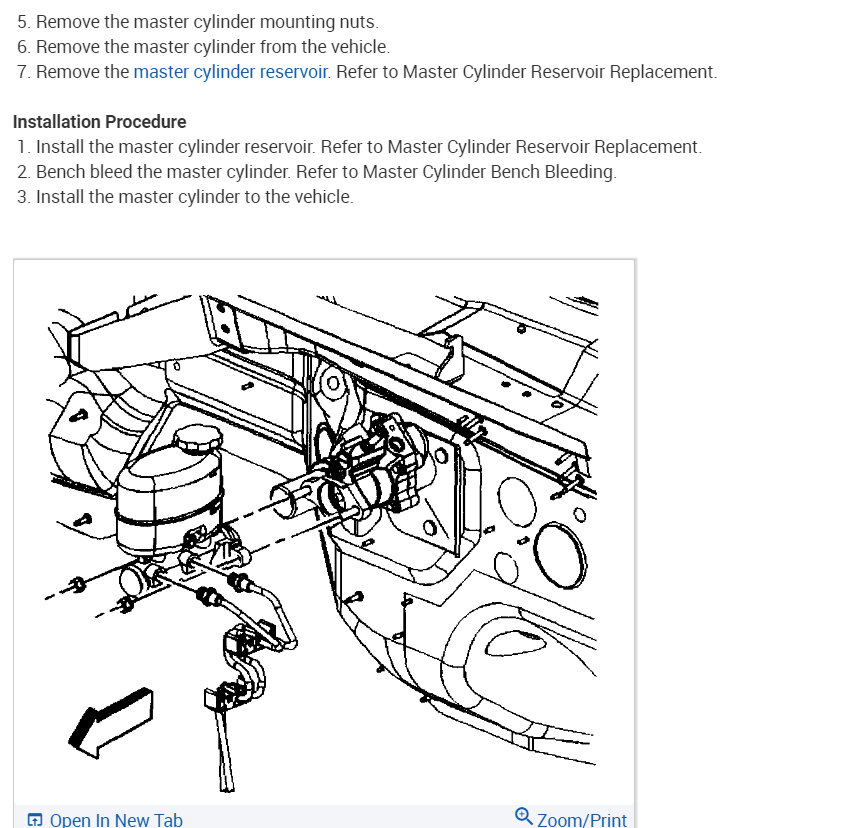 5. Remove the master cylinder mounting nuts.
6. Remove the master cylinder from the vehicle.
7. Remove the master cylinder reservoir. Refer to Master Cylinder Reservoir Replacement.

Installation Procedure
1. Install the master cylinder reservoir. Refer to Master Cylinder Reservoir Replacement.
2. Bench bleed the master cylinder. Refer to Master Cylinder Bench Bleeding.
3. Install the master cylinder to the vehicle.

Open In New Tab
Zoom/Print