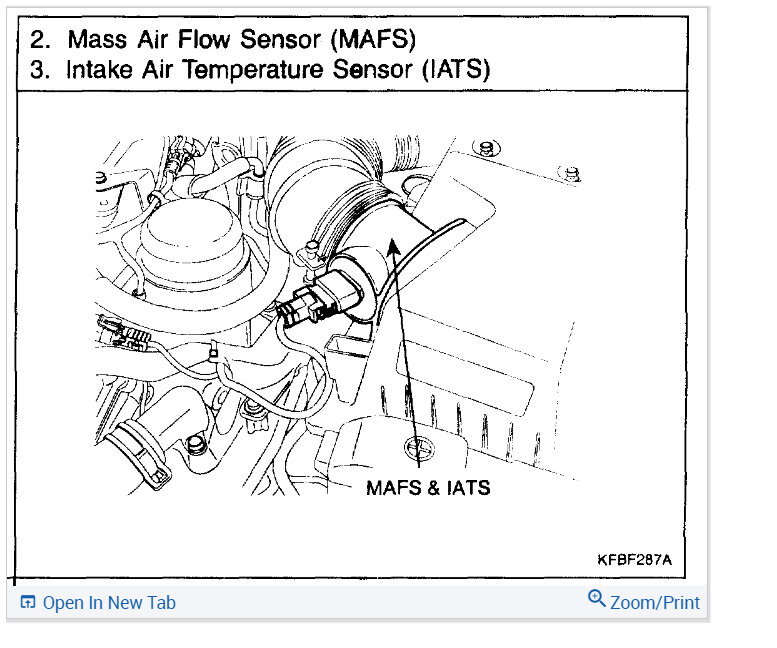 2. Mass Air Flow Sensor (MAFS)
3. Intake Air Temperature Sensor (IATS)

MAFS & IATS

KFBF287A

Open In New Tab

Zoom/Print