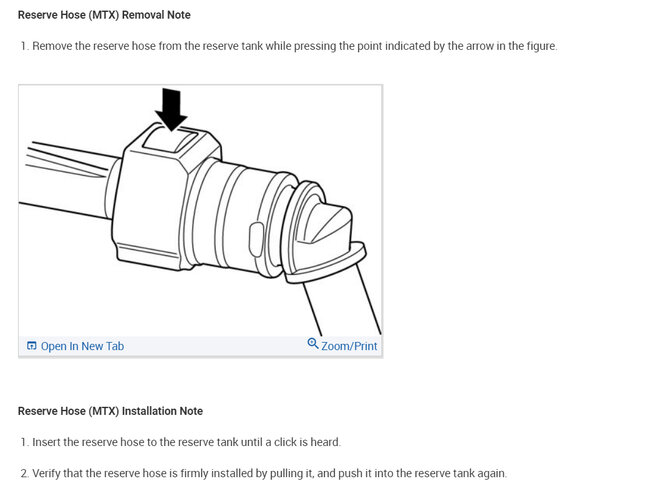 Reserve Hose (MTX) Removal Note

1. Remove the reserve hose from the reserve tank while pressing the point indicated by the arrow in the figure.

Open In New Tab

Zoom/Print

Reserve Hose (MTX) Installation Note

1. Insert the reserve hose to the reserve tank until a click is heard.

2. Verify that the reserve hose is firmly installed by pulling it, and push it into the reserve tank again.