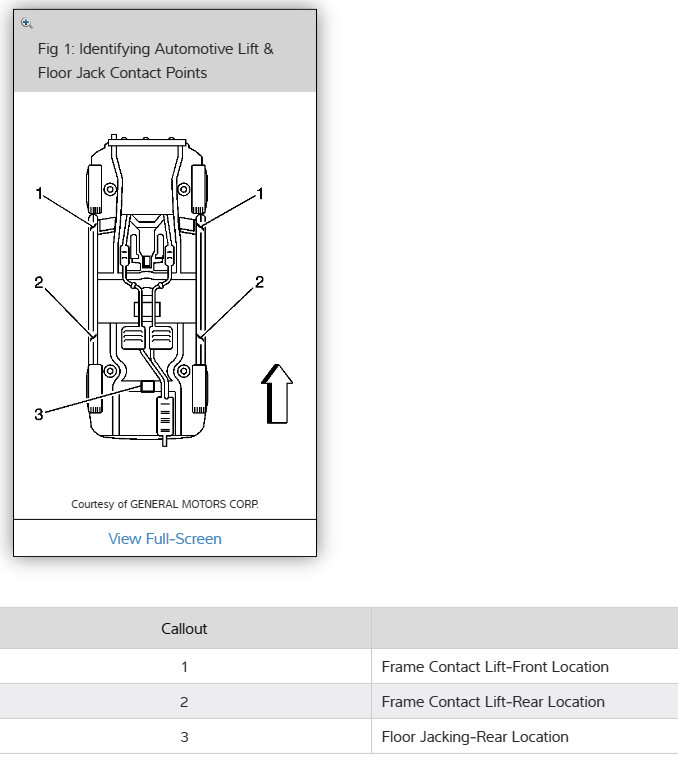 Fig 1: Identifying Automotive Lift & Floor Jack Contact Points

1
1
2
2
3

Courtesy of GENERAL MOTORS CORP.

View Full-Screen

| Callout | |
|---|---|
| 1 | Frame Contact Lift-Front Location |
| 2 | Frame Contact Lift-Rear Location |
| 3 | Floor Jacking-Rear Location |