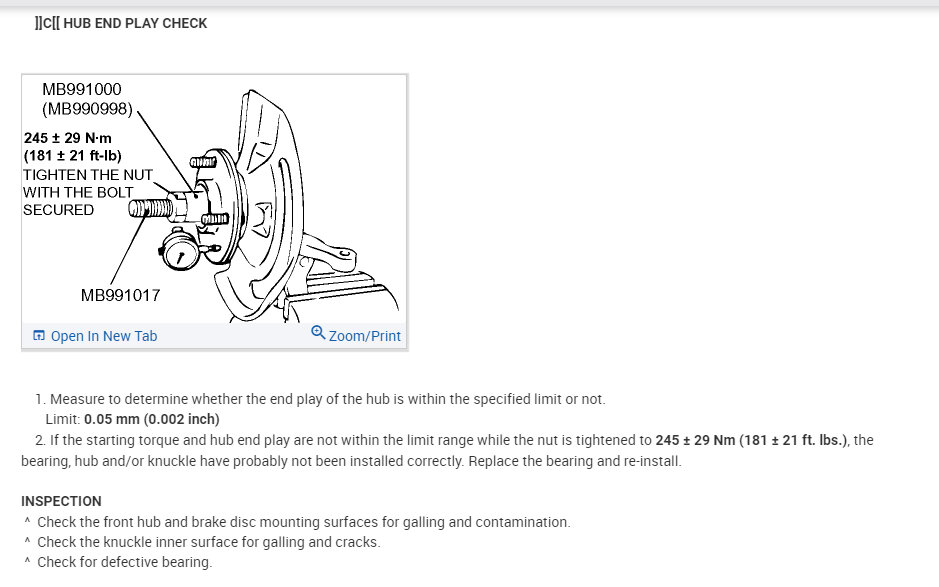 ]]C[[ HUB END PLAY CHECK

MB991000
(MB990998)
245 ± 29 N·m
(181 ± 21 ft-lb)
TIGHTEN THE NUT
WITH THE BOLT
SECURED
MB991017

Open In New Tab
Zoom/Print

1. Measure to determine whether the end play of the hub is within the specified limit or not.
Limit: 0.05 mm (0.002 inch)
2. If the starting torque and hub end play are not within the limit range while the nut is tightened to 245 ± 29 Nm (181 ± 21 ft. lbs.), the bearing, hub and/or knuckle have probably not been installed correctly. Replace the bearing and re-install.

INSPECTION
^ Check the front hub and brake disc mounting surfaces for galling and contamination.
^ Check the knuckle inner surface for galling and cracks.
^ Check for defective bearing.