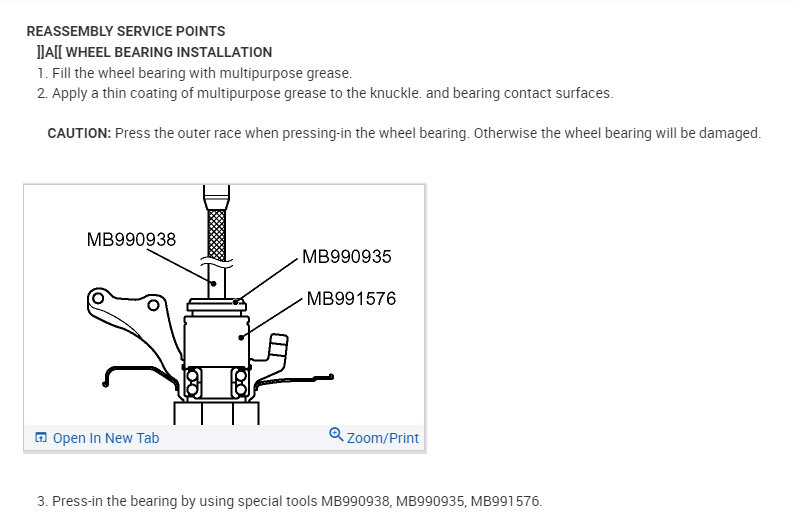 REASSEMBLY SERVICE POINTS

]]A[[ WHEEL BEARING INSTALLATION

1. Fill the wheel bearing with multipurpose grease.
2. Apply a thin coating of multipurpose grease to the knuckle. and bearing contact surfaces.

CAUTION: Press the outer race when pressing-in the wheel bearing. Otherwise the wheel bearing will be damaged.

MB990938
MB990935
MB991576

Open In New Tab
Zoom/Print

3. Press-in the bearing by using special tools MB990938, MB990935, MB991576.