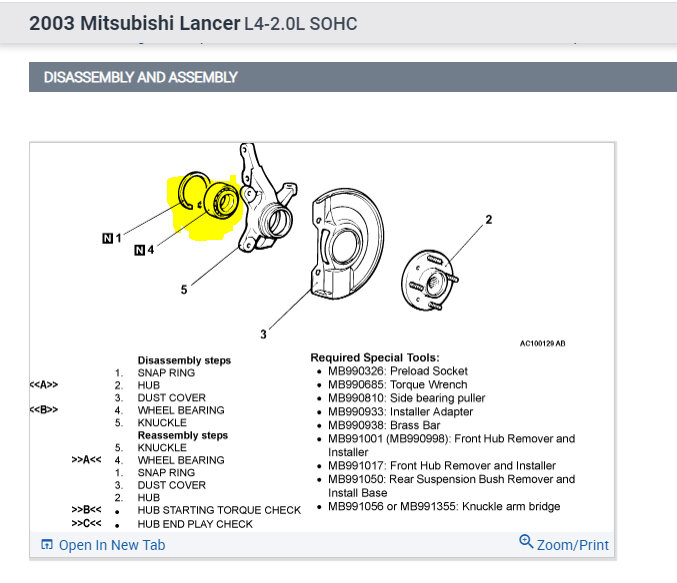 2003 Mitsubishi Lancer L4-2.0L SOHC

DISASSEMBLY AND ASSEMBLY

N 1
N 4
5
3
2
AC100129 AB

Disassembly steps
1. SNAP RING
<<A>> 2. HUB
3. DUST COVER
<<B>> 4. WHEEL BEARING
5. KNUCKLE
Reassembly steps
5. KNUCKLE
>>A<< 4. WHEEL BEARING
1. SNAP RING
3. DUST COVER
2. HUB
>>B<< • HUB STARTING TORQUE CHECK
>>C<< • HUB END PLAY CHECK

Required Special Tools:
• MB990326: Preload Socket
• MB990685: Torque Wrench
• MB990810: Side bearing puller
• MB990933: Installer Adapter
• MB990938: Brass Bar
• MB991001 (MB990998): Front Hub Remover and Installer
• MB991017: Front Hub Remover and Installer
• MB991050: Rear Suspension Bush Remover and Install Base
• MB991056 or MB991355: Knuckle arm bridge

Open In New Tab
Zoom/Print