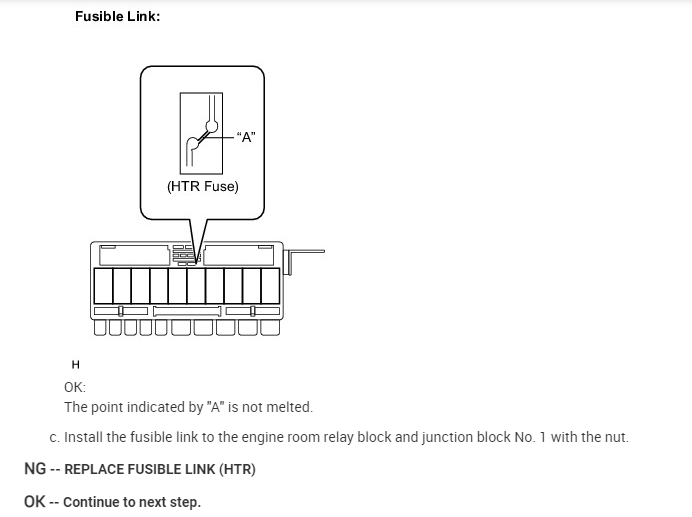 Fusible Link:

"A"

(HTR Fuse)

H

OK:

The point indicated by "A" is not melted.

c. Install the fusible link to the engine room relay block and junction block No. 1 with the nut.

NG -- REPLACE FUSIBLE LINK (HTR)

OK -- Continue to next step.