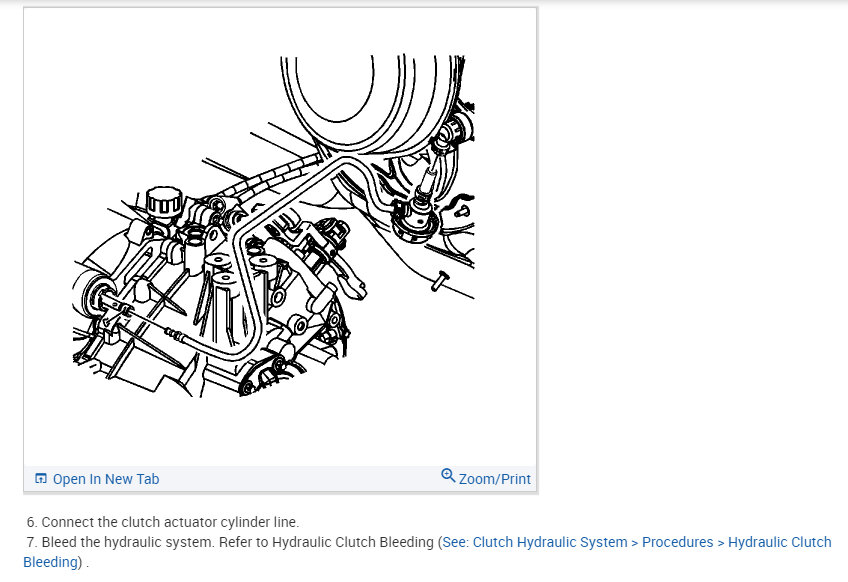 Open In New Tab

Zoom/Print

6. Connect the clutch actuator cylinder line.

7. Bleed the hydraulic system. Refer to Hydraulic Clutch Bleeding (See: Clutch Hydraulic System > Procedures > Hydraulic Clutch Bleeding) .