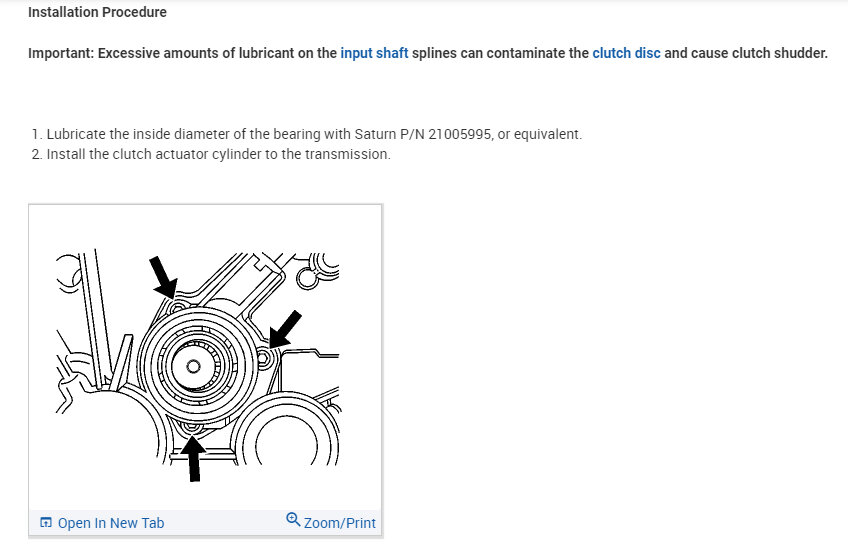 Installation Procedure

Important: Excessive amounts of lubricant on the input shaft splines can contaminate the clutch disc and cause clutch shudder.

1. Lubricate the inside diameter of the bearing with Saturn P/N 21005995, or equivalent.
2. Install the clutch actuator cylinder to the transmission.

Open In New Tab
Zoom/Print