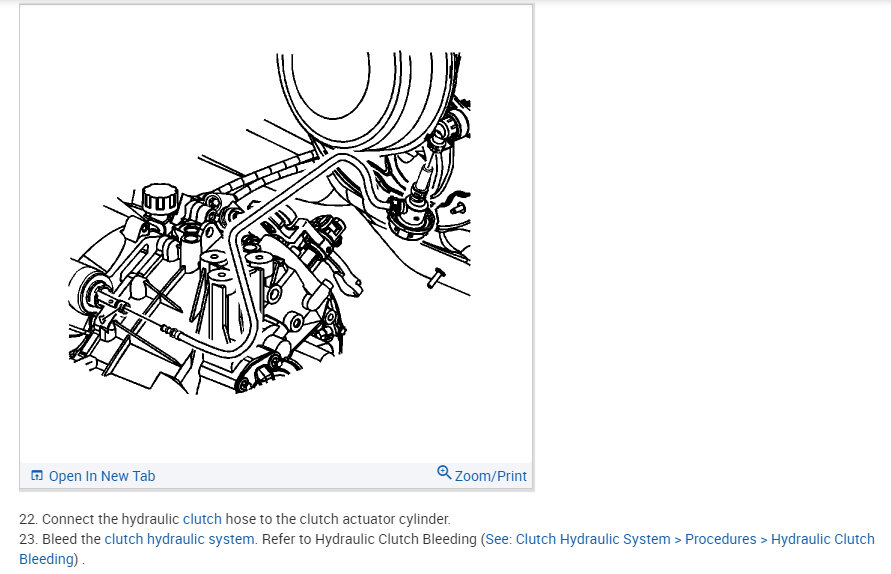 Open In New Tab

Zoom/Print

22. Connect the hydraulic clutch hose to the clutch actuator cylinder.
23. Bleed the clutch hydraulic system. Refer to Hydraulic Clutch Bleeding (See: Clutch Hydraulic System > Procedures > Hydraulic Clutch Bleeding) .