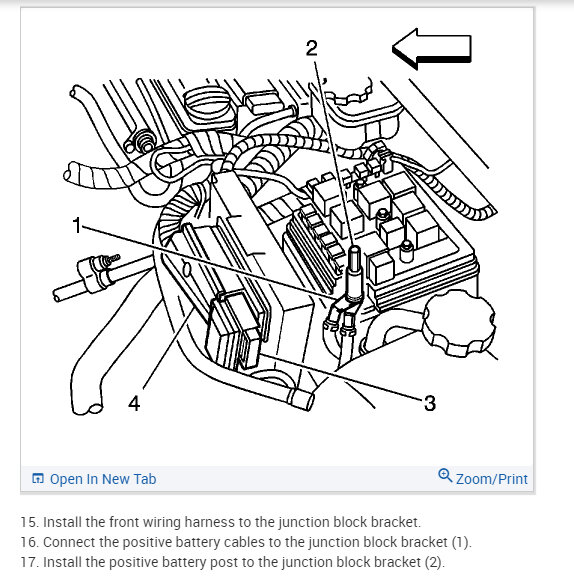 2

1

4

3

Open In New Tab

Zoom/Print

15. Install the front wiring harness to the junction block bracket.
16. Connect the positive battery cables to the junction block bracket (1).
17. Install the positive battery post to the junction block bracket (2).