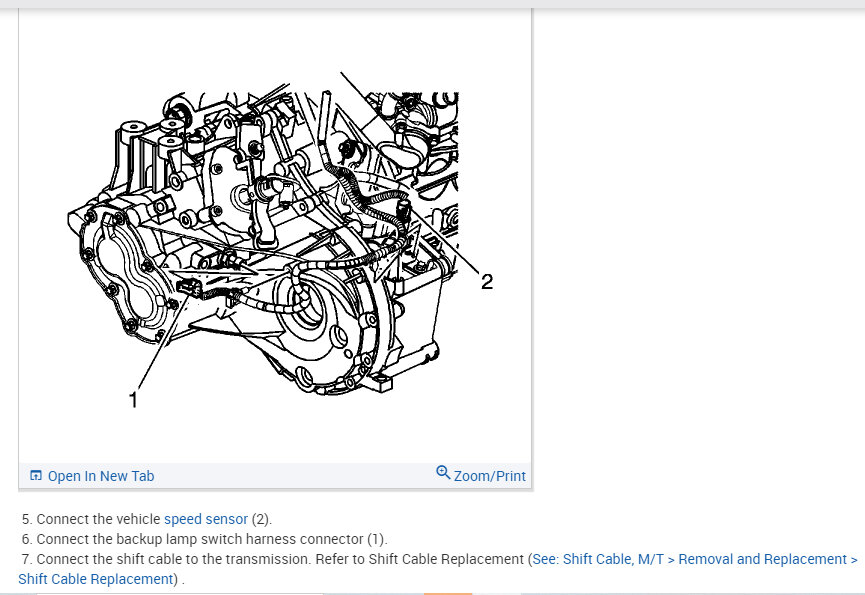 2

1

Open In New Tab

Zoom/Print

5. Connect the vehicle speed sensor (2).

6. Connect the backup lamp switch harness connector (1).

7. Connect the shift cable to the transmission. Refer to Shift Cable Replacement (See: Shift Cable, M/T > Removal and Replacement > Shift Cable Replacement) .