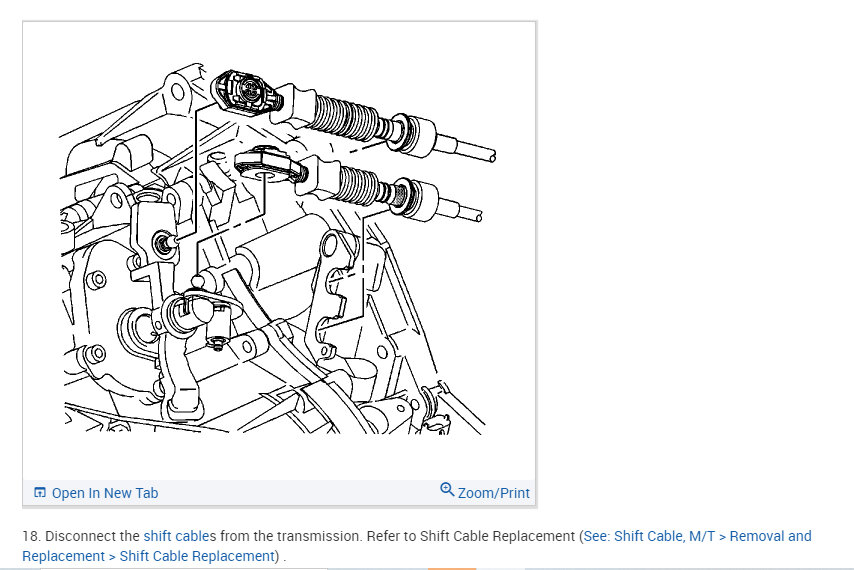 Open In New Tab

Zoom/Print

18. Disconnect the shift cables from the transmission. Refer to Shift Cable Replacement (See: Shift Cable, M/T > Removal and Replacement > Shift Cable Replacement) .