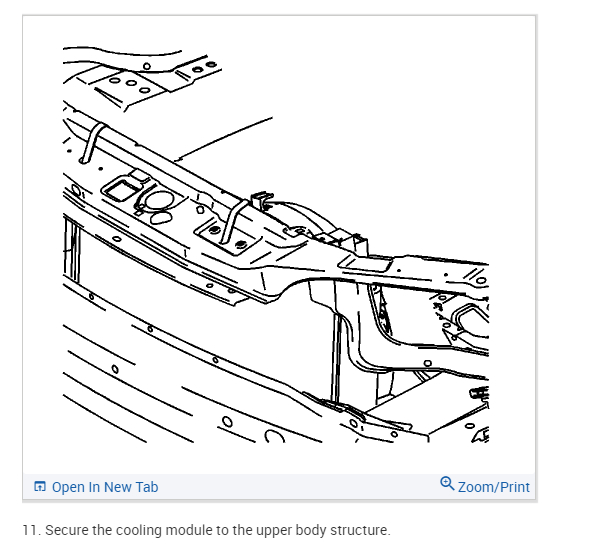 Open In New Tab

Zoom/Print

11. Secure the cooling module to the upper body structure.