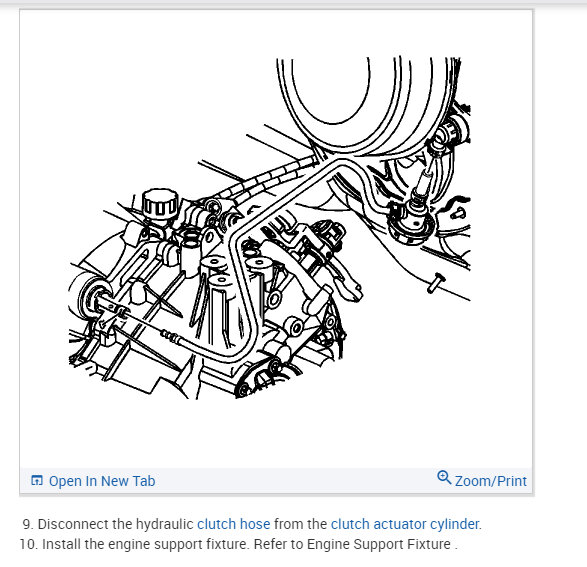 Open In New Tab
Zoom/Print

9. Disconnect the hydraulic clutch hose from the clutch actuator cylinder.
10. Install the engine support fixture. Refer to Engine Support Fixture .