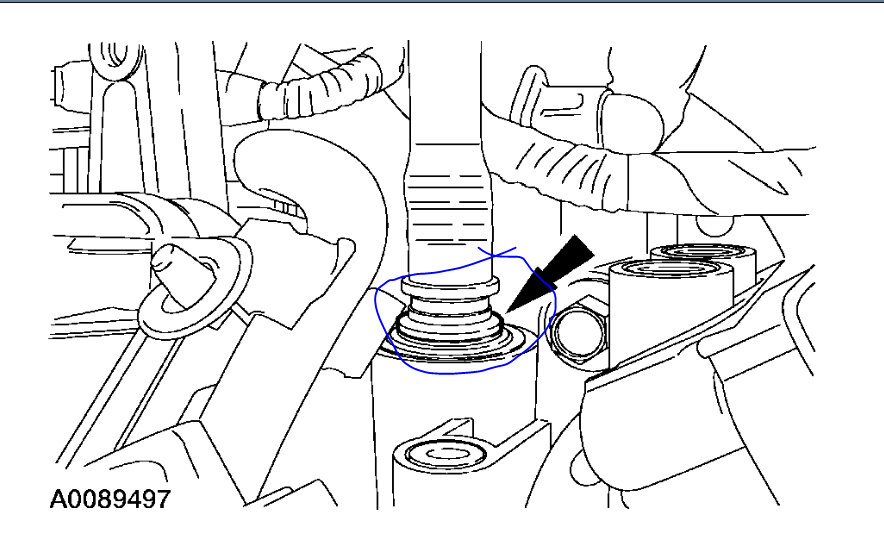 A0089497