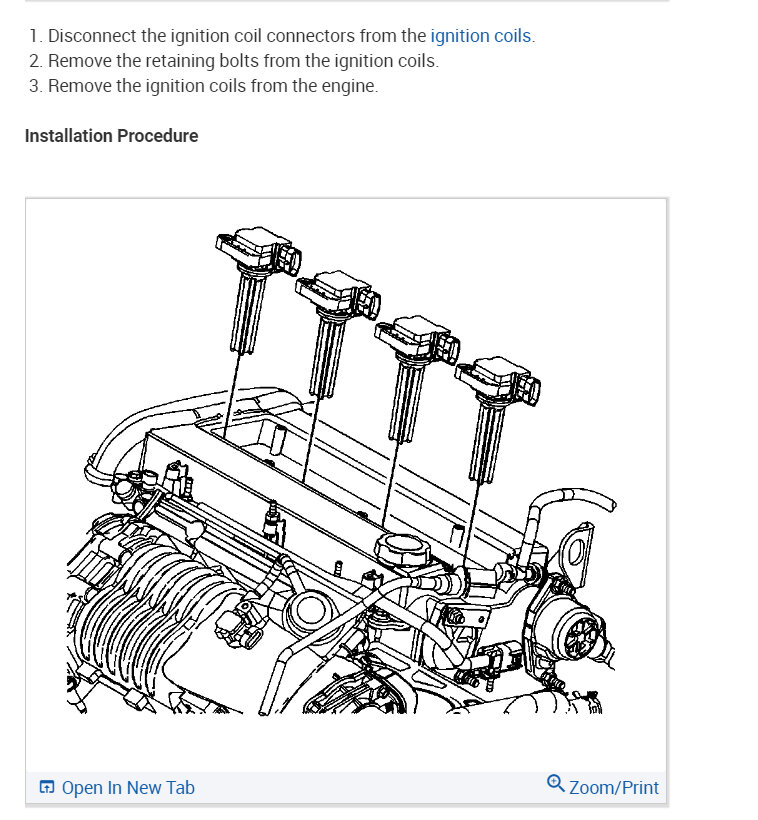 1. Disconnect the ignition coil connectors from the ignition coils.
2. Remove the retaining bolts from the ignition coils.
3. Remove the ignition coils from the engine.

Installation Procedure

Open In New Tab

Zoom/Print