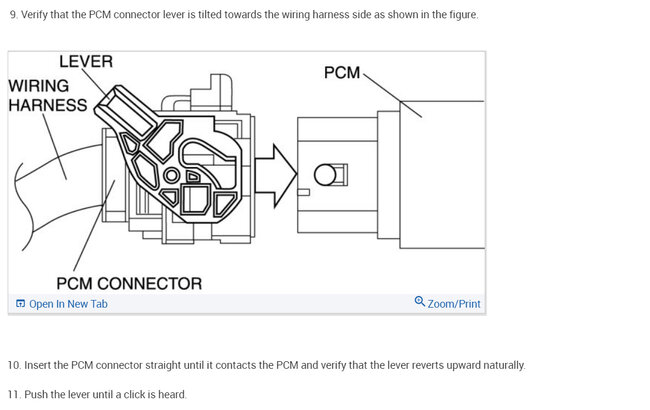 9. Verify that the PCM connector lever is tilted towards the wiring harness side as shown in the figure.

LEVER
WIRING HARNESS
PCM
PCM CONNECTOR

Open In New Tab
Zoom/Print

10. Insert the PCM connector straight until it contacts the PCM and verify that the lever reverts upward naturally.

11. Push the lever until a click is heard.