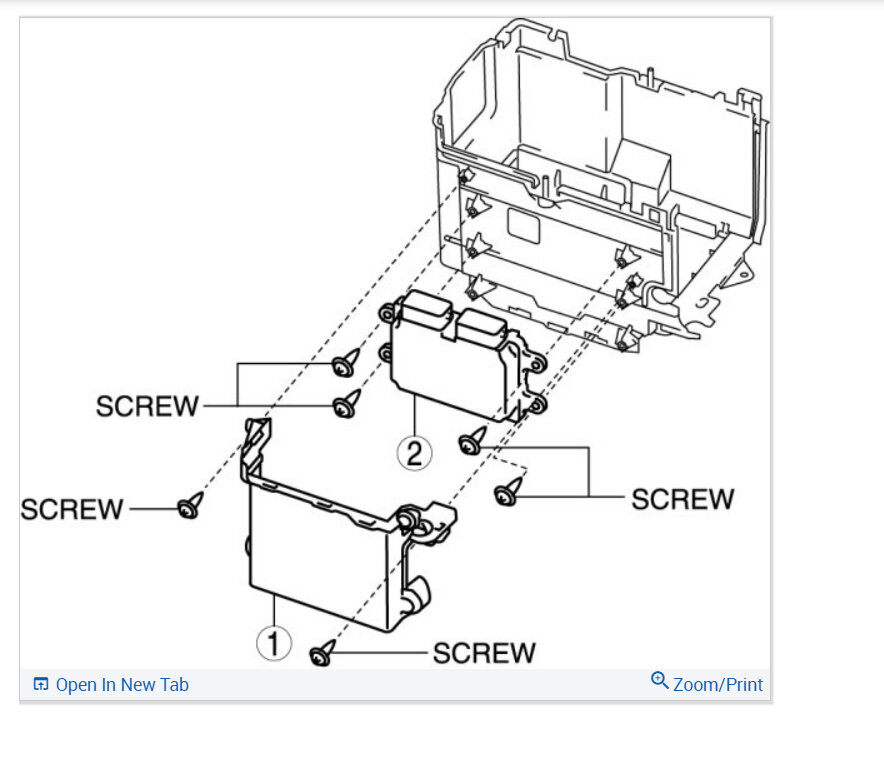 SCREW

2

SCREW

SCREW

1

SCREW

Open In New Tab

Zoom/Print