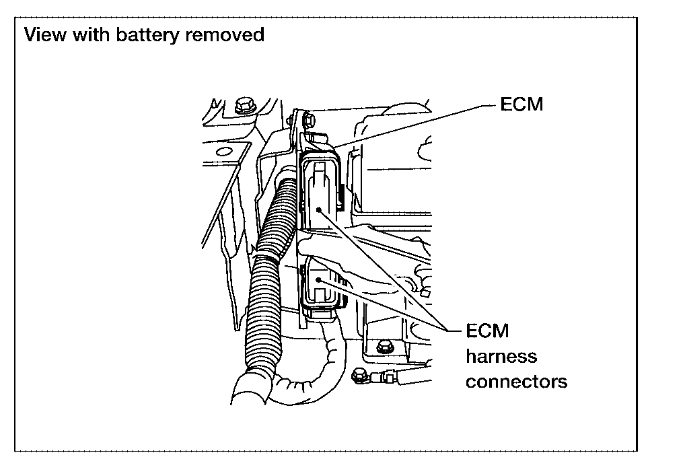 View with battery removed

ECM

ECM harness connectors