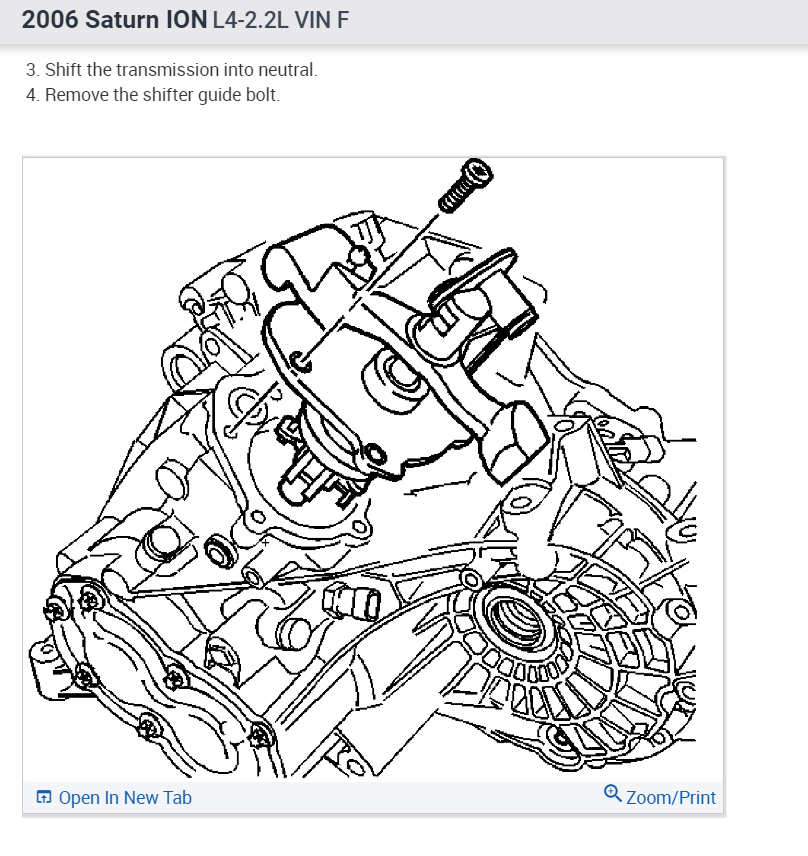 2006 Saturn ION L4-2.2L VIN F

3. Shift the transmission into neutral.
4. Remove the shifter guide bolt.

Open In New Tab

Zoom/Print