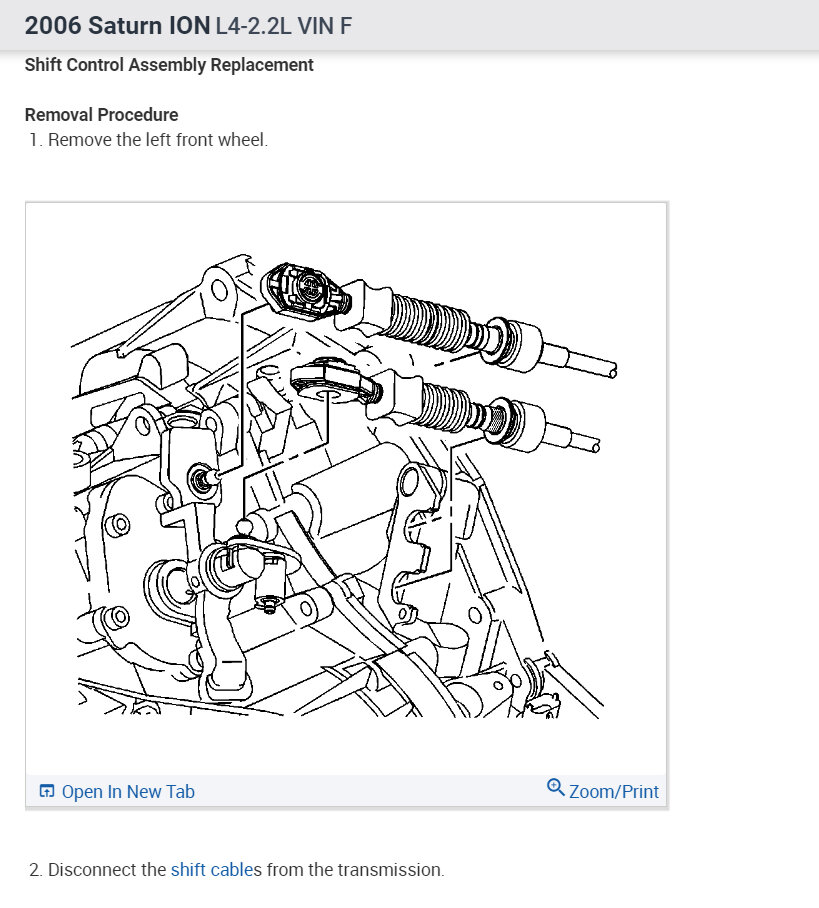 2006 Saturn ION L4-2.2L VIN F

Shift Control Assembly Replacement

Removal Procedure

1. Remove the left front wheel.

Open In New Tab

Zoom/Print

2. Disconnect the shift cables from the transmission.