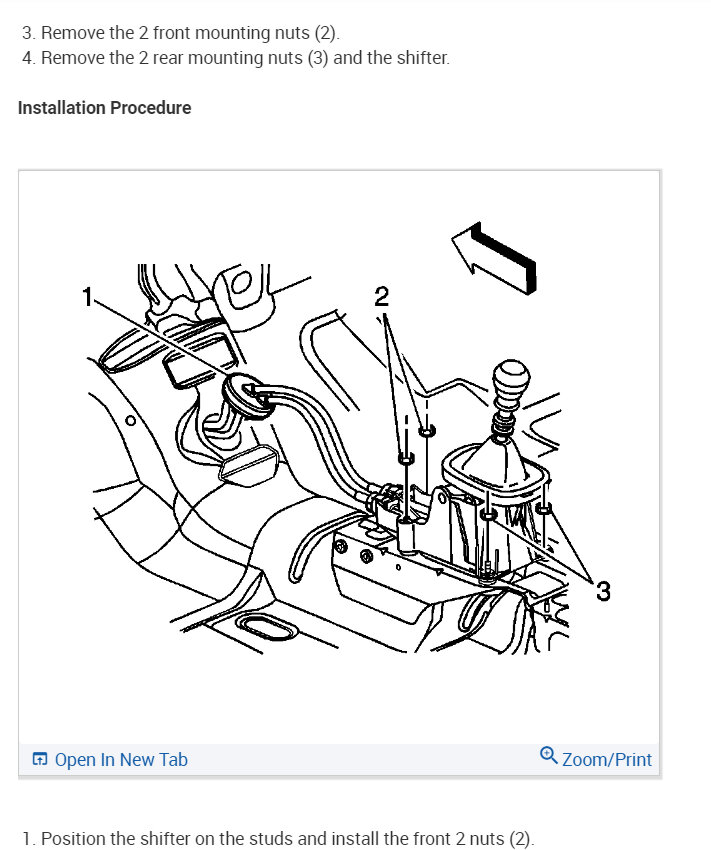 3. Remove the 2 front mounting nuts (2).
4. Remove the 2 rear mounting nuts (3) and the shifter.

Installation Procedure

1

2

3

Open In New Tab

Zoom/Print

1. Position the shifter on the studs and install the front 2 nuts (2).