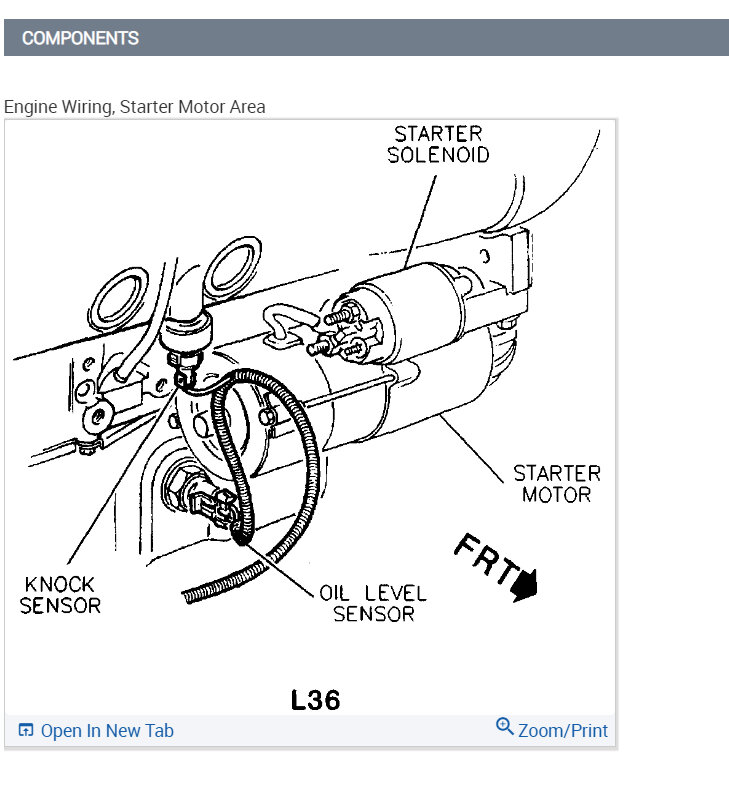 COMPONENTS

Engine Wiring, Starter Motor Area

STARTER SOLENOID

STARTER MOTOR

FRT

KNOCK SENSOR

OIL LEVEL SENSOR

L36

Open In New Tab

Zoom/Print