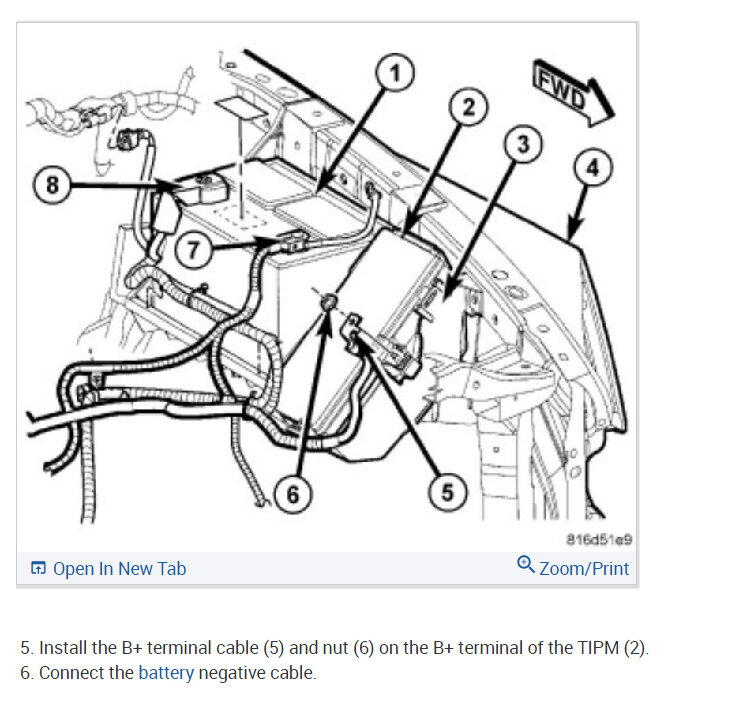 1
2
3
4
FWD
8
7
6
5
816d51e9

Open In New Tab
Zoom/Print

5. Install the B+ terminal cable (5) and nut (6) on the B+ terminal of the TIPM (2).
6. Connect the battery negative cable.