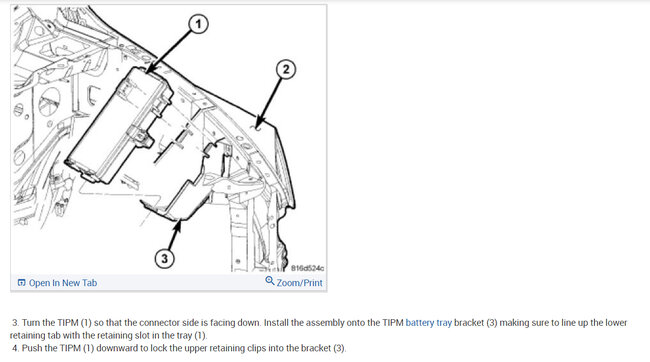 1

2

3

816d524c

Open In New Tab

Zoom/Print

3. Turn the TIPM (1) so that the connector side is facing down. Install the assembly onto the TIPM battery tray bracket (3) making sure to line up the lower retaining tab with the retaining slot in the tray (1).

4. Push the TIPM (1) downward to lock the upper retaining clips into the bracket (3).