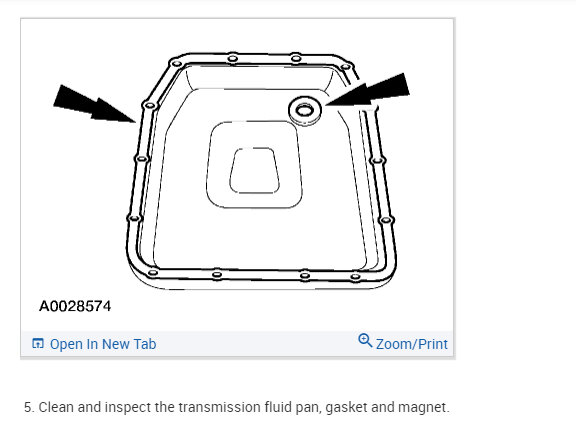 A0028574

Open In New Tab

Zoom/Print

5. Clean and inspect the transmission fluid pan, gasket and magnet.