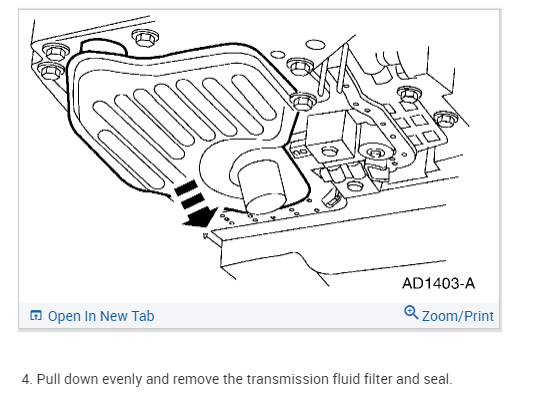 AD1403-A

Open In New Tab

Zoom/Print

4. Pull down evenly and remove the transmission fluid filter and seal.