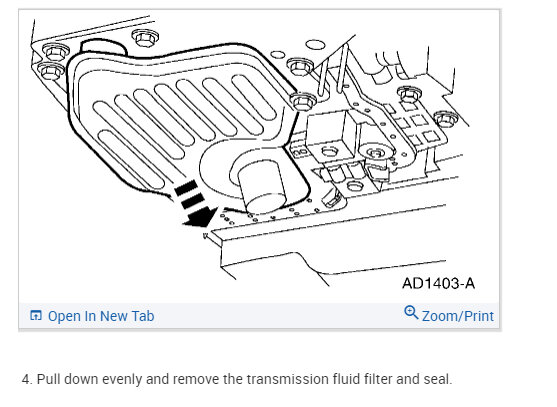 AD1403-A

Open In New Tab

Zoom/Print

4. Pull down evenly and remove the transmission fluid filter and seal.