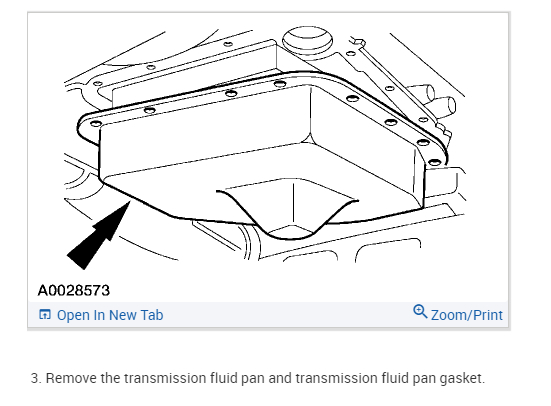 A0028573

Open In New Tab

Zoom/Print

3. Remove the transmission fluid pan and transmission fluid pan gasket.