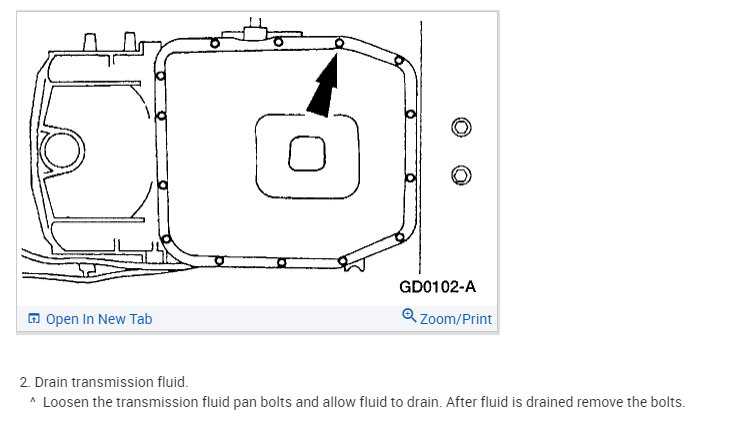 GD0102-A

Open In New Tab

Zoom/Print

2. Drain transmission fluid.

^ Loosen the transmission fluid pan bolts and allow fluid to drain. After fluid is drained remove the bolts.