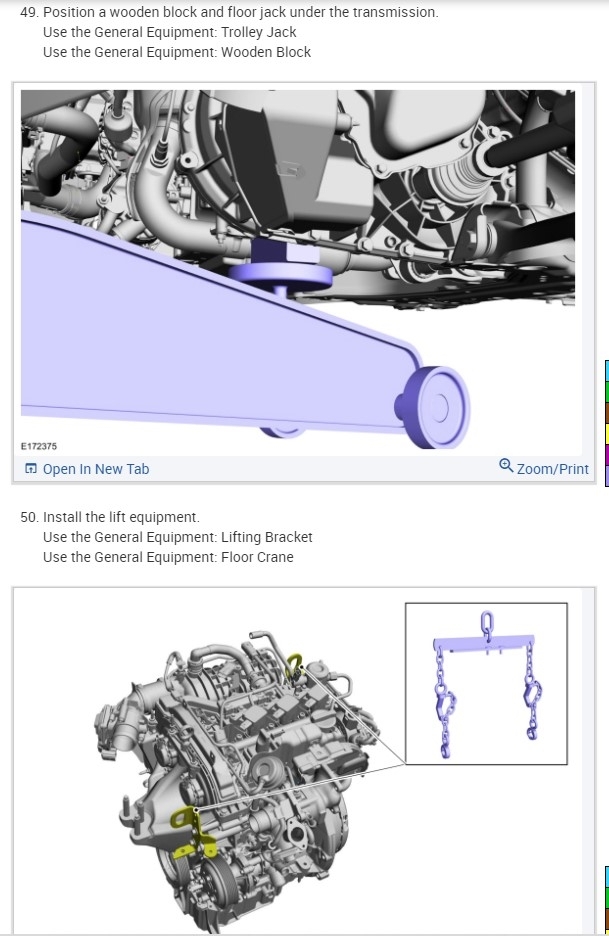 49. Position a wooden block and floor jack under the transmission.
Use the General Equipment: Trolley Jack
Use the General Equipment: Wooden Block

E172375

Open In New Tab

Zoom/Print

50. Install the lift equipment.
Use the General Equipment: Lifting Bracket
Use the General Equipment: Floor Crane