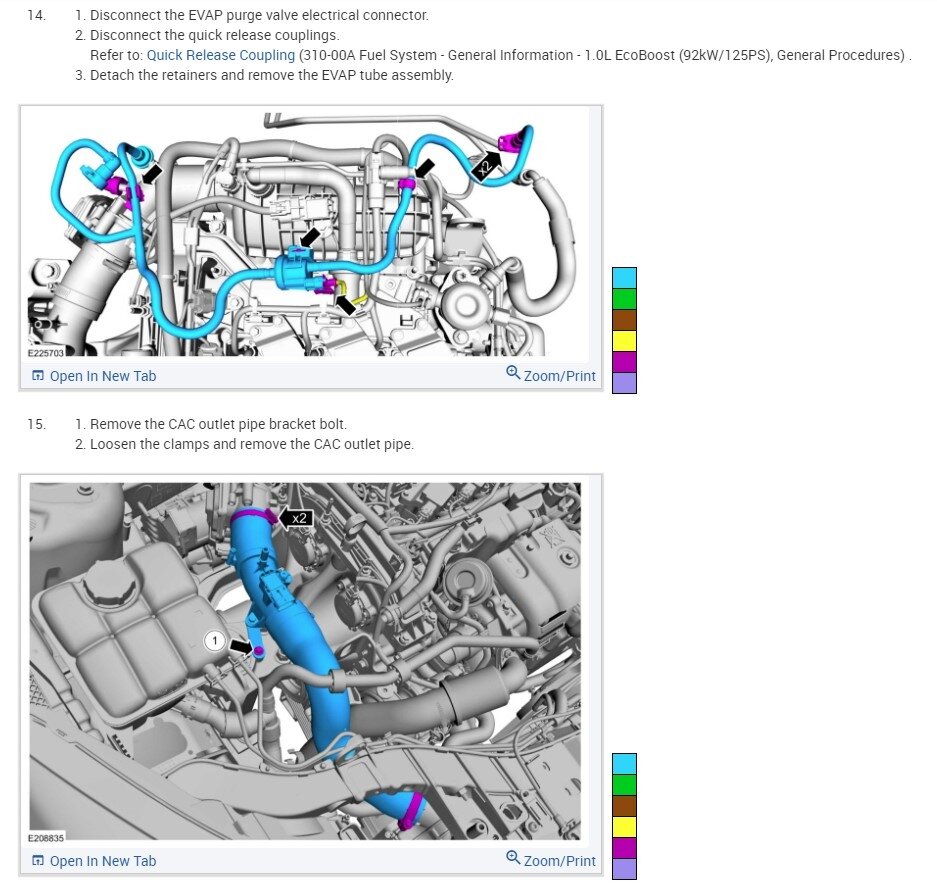 14. 1. Disconnect the EVAP purge valve electrical connector.
2. Disconnect the quick release couplings.
Refer to: Quick Release Coupling (310-00A Fuel System - General Information - 1.0L EcoBoost (92kW/125PS), General Procedures) .
3. Detach the retainers and remove the EVAP tube assembly.

x2
E225703

Open In New Tab
Zoom/Print

15. 1. Remove the CAC outlet pipe bracket bolt.
2. Loosen the clamps and remove the CAC outlet pipe.

x2
1
E208835

Open In New Tab
Zoom/Print