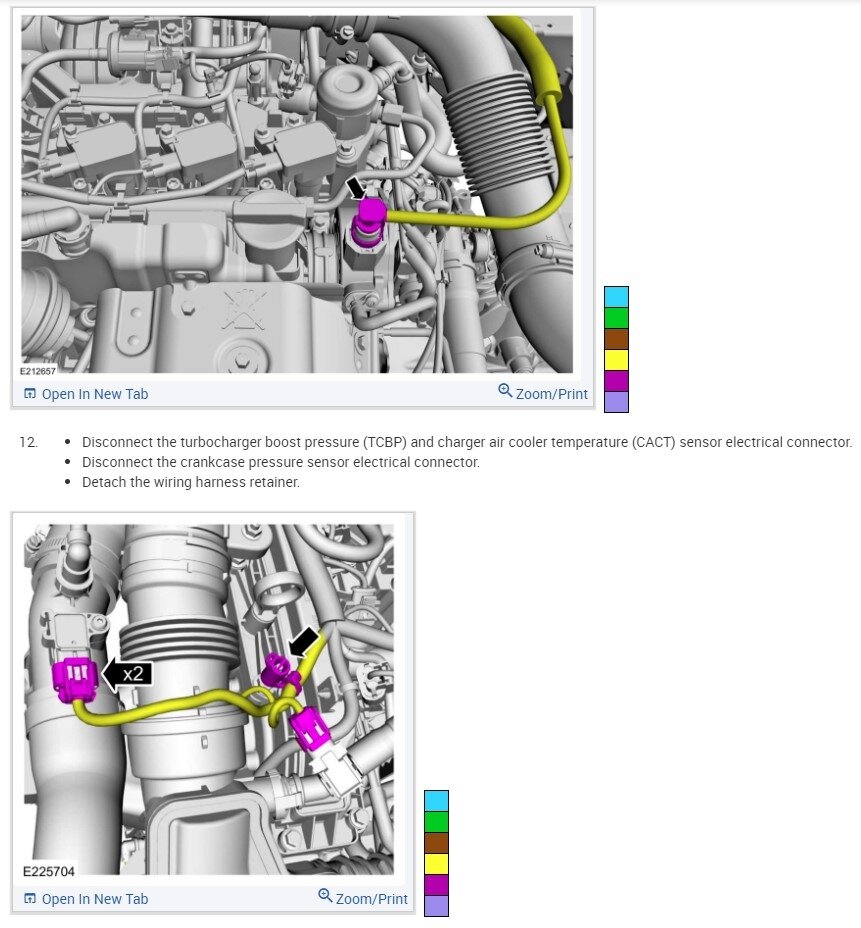 E212657

Open In New Tab

Zoom/Print

12. • Disconnect the turbocharger boost pressure (TCBP) and charger air cooler temperature (CACT) sensor electrical connector.
• Disconnect the crankcase pressure sensor electrical connector.
• Detach the wiring harness retainer.

x2

E225704

Open In New Tab

Zoom/Print