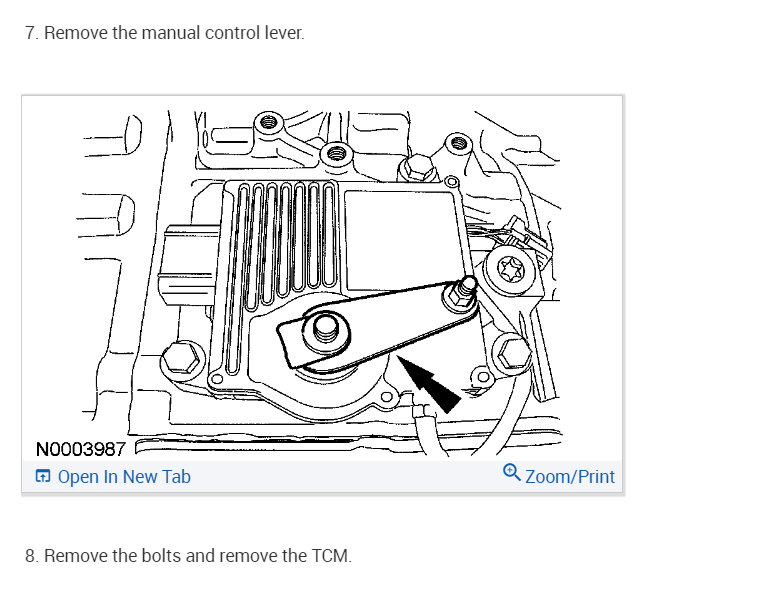 7. Remove the manual control lever.

N0003987

Open In New Tab

Zoom/Print

8. Remove the bolts and remove the TCM.