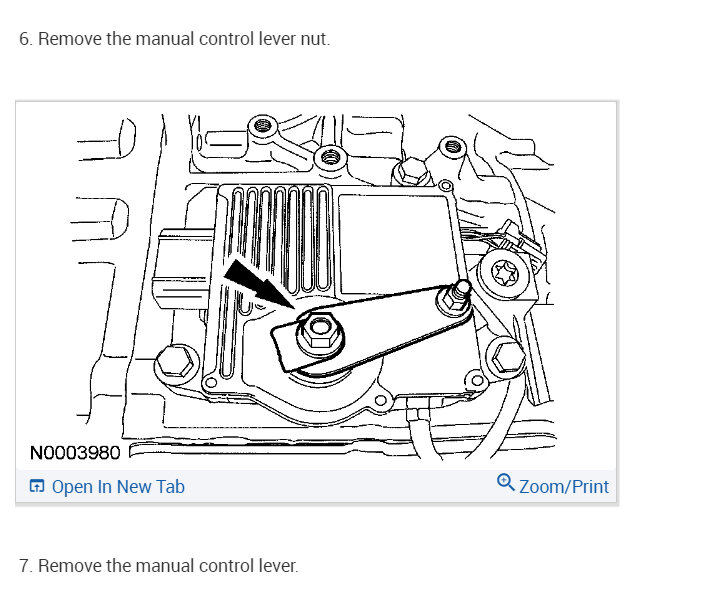 6. Remove the manual control lever nut.

N0003980

Open In New Tab

Zoom/Print

7. Remove the manual control lever.