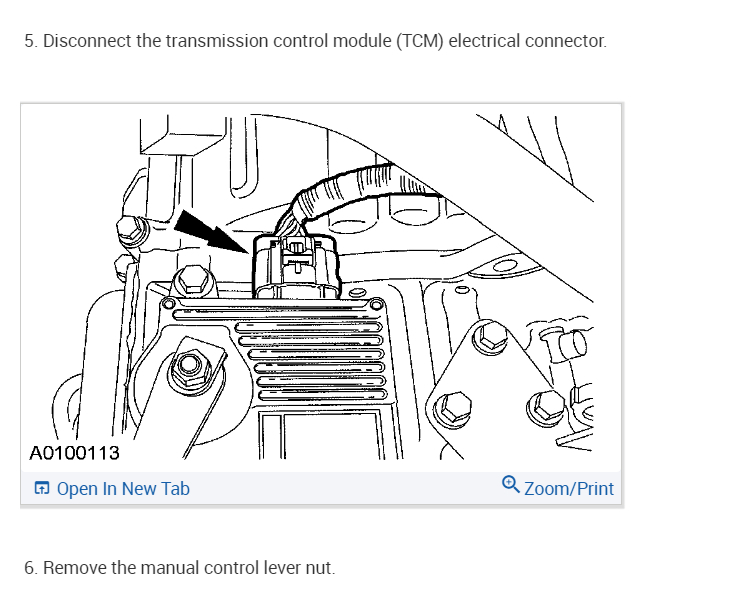 5. Disconnect the transmission control module (TCM) electrical connector.

A0100113

Open In New Tab

Zoom/Print

6. Remove the manual control lever nut.