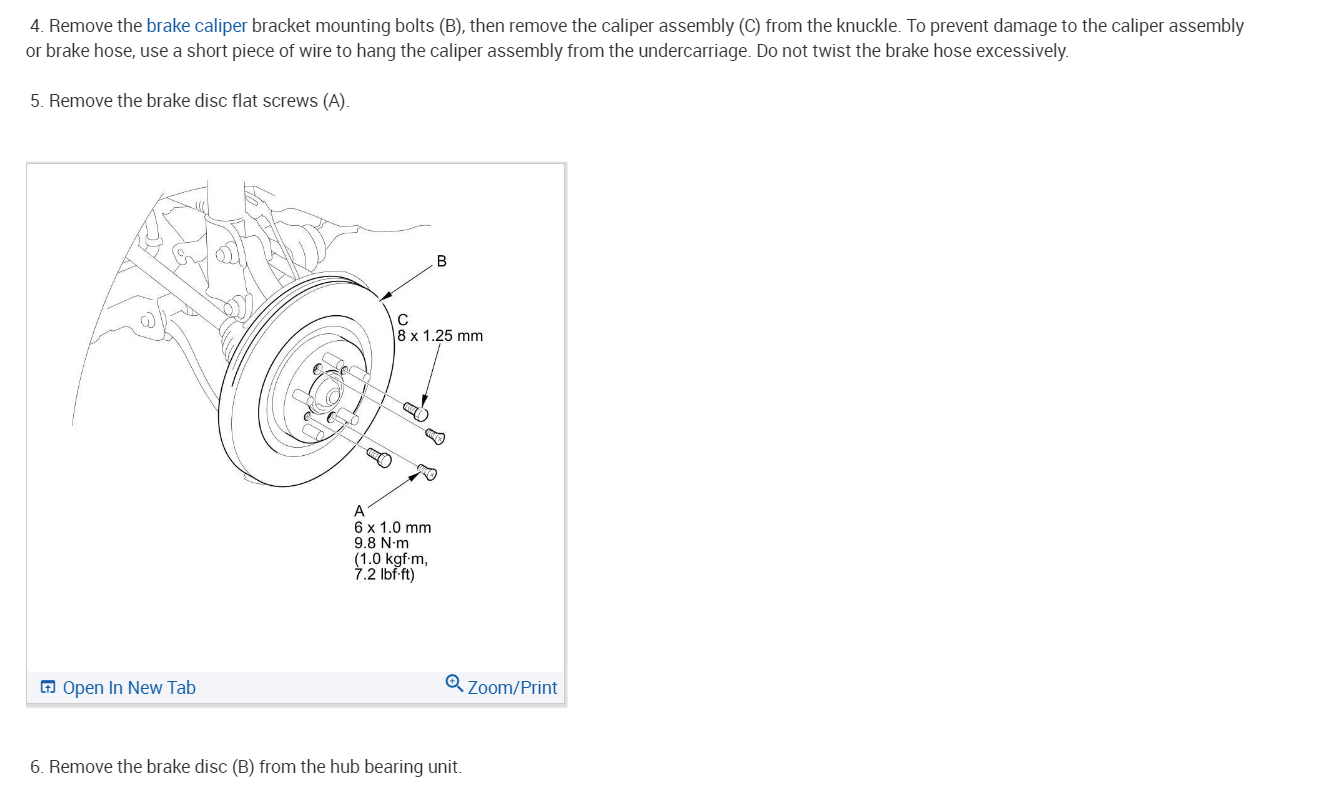 4. Remove the brake caliper bracket mounting bolts (B), then remove the caliper assembly (C) from the knuckle. To prevent damage to the caliper assembly or brake hose, use a short piece of wire to hang the caliper assembly from the undercarriage. Do not twist the brake hose excessively.

5. Remove the brake disc flat screws (A).

B
C
8 x 1.25 mm
A
6 x 1.0 mm
9.8 N·m
(1.0 kgf·m,
7.2 lbf·ft)

Open In New Tab
Zoom/Print

6. Remove the brake disc (B) from the hub bearing unit.