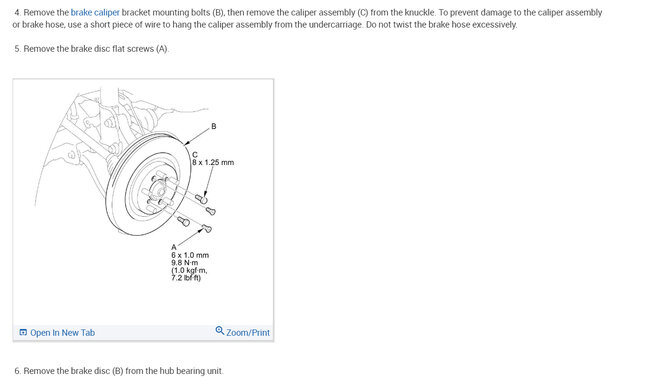 4. Remove the brake caliper bracket mounting bolts (B), then remove the caliper assembly (C) from the knuckle. To prevent damage to the caliper assembly or brake hose, use a short piece of wire to hang the caliper assembly from the undercarriage. Do not twist the brake hose excessively.

5. Remove the brake disc flat screws (A).

B

C
8 x 1.25 mm

A
6 x 1.0 mm
9.8 N·m
(1.0 kgf·m,
7.2 lbf·ft)

Open In New Tab

Zoom/Print

6. Remove the brake disc (B) from the hub bearing unit.