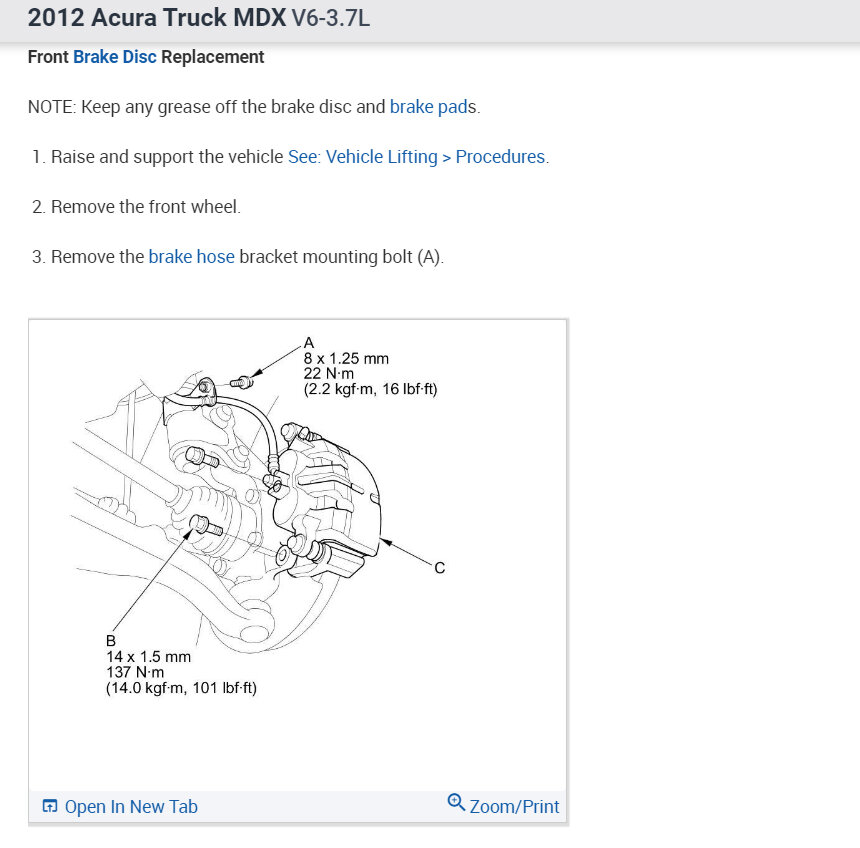 2012 Acura Truck MDX V6-3.7L

Front Brake Disc Replacement

NOTE: Keep any grease off the brake disc and brake pads.

1. Raise and support the vehicle See: Vehicle Lifting > Procedures.

2. Remove the front wheel.

3. Remove the brake hose bracket mounting bolt (A).

A
8 x 1.25 mm
22 N·m
(2.2 kgf·m, 16 lbf·ft)

C

B
14 x 1.5 mm
137 N·m
(14.0 kgf·m, 101 lbf·ft)

Open In New Tab

Zoom/Print