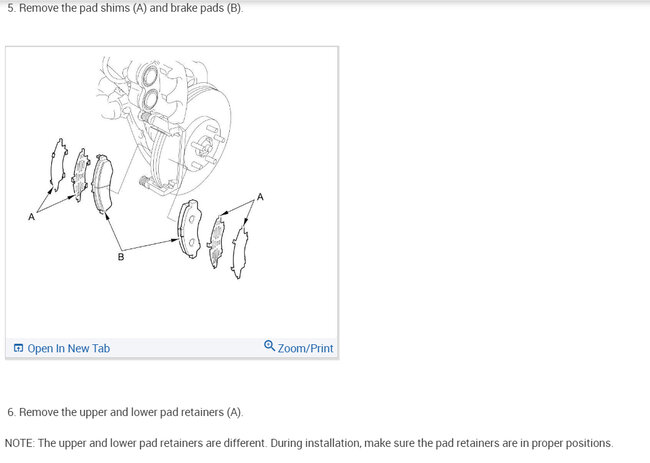 5. Remove the pad shims (A) and brake pads (B).

A

A

B

Open In New Tab

Zoom/Print

6. Remove the upper and lower pad retainers (A).

NOTE: The upper and lower pad retainers are different. During installation, make sure the pad retainers are in proper positions.