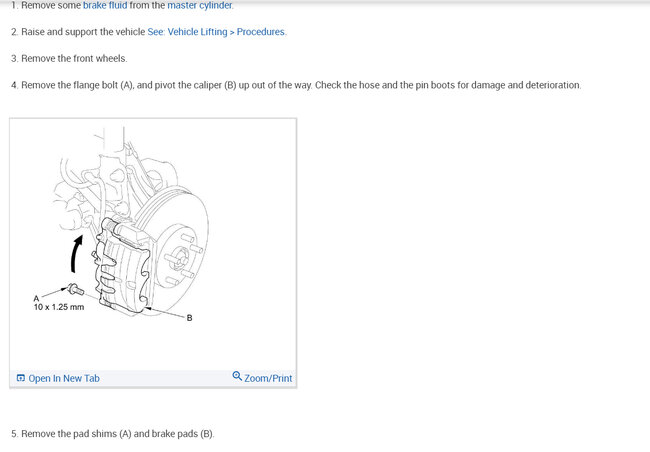 1. Remove some brake fluid from the master cylinder.

2. Raise and support the vehicle See: Vehicle Lifting > Procedures.

3. Remove the front wheels.

4. Remove the flange bolt (A), and pivot the caliper (B) up out of the way. Check the hose and the pin boots for damage and deterioration.

A
10 x 1.25 mm
B

Open In New Tab
Zoom/Print

5. Remove the pad shims (A) and brake pads (B).