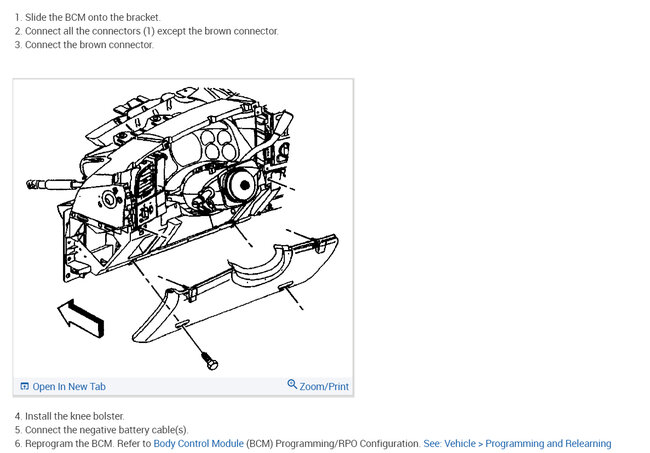 1. Slide the BCM onto the bracket.
2. Connect all the connectors (1) except the brown connector.
3. Connect the brown connector.

Open In New Tab
Zoom/Print

4. Install the knee bolster.
5. Connect the negative battery cable(s).
6. Reprogram the BCM. Refer to Body Control Module (BCM) Programming/RPO Configuration. See: Vehicle > Programming and Relearning