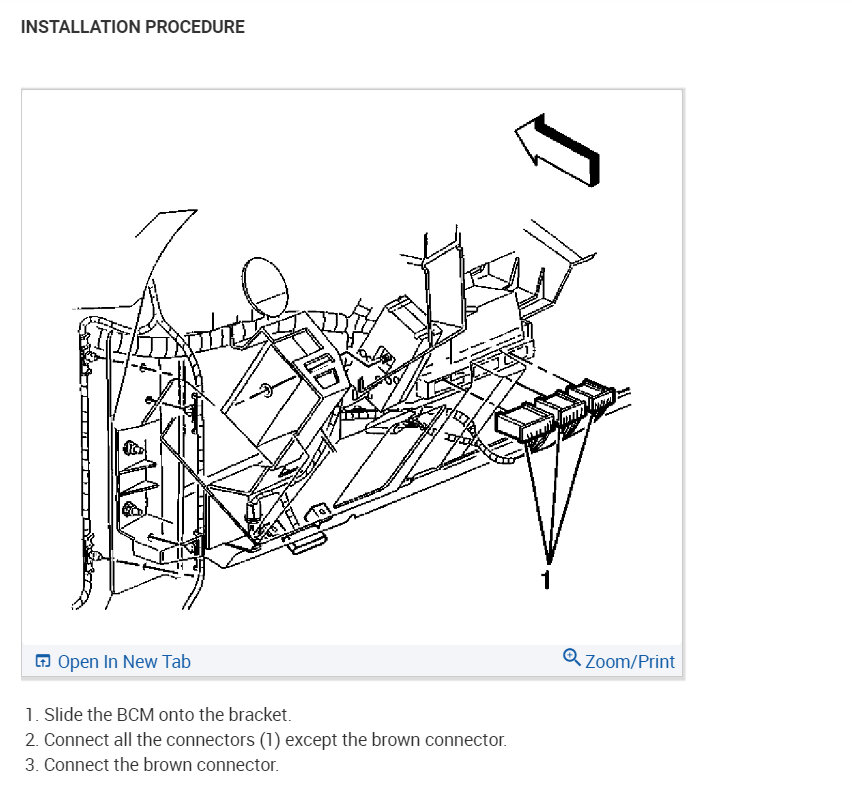 INSTALLATION PROCEDURE

1

Open In New Tab

Zoom/Print

1. Slide the BCM onto the bracket.
2. Connect all the connectors (1) except the brown connector.
3. Connect the brown connector.