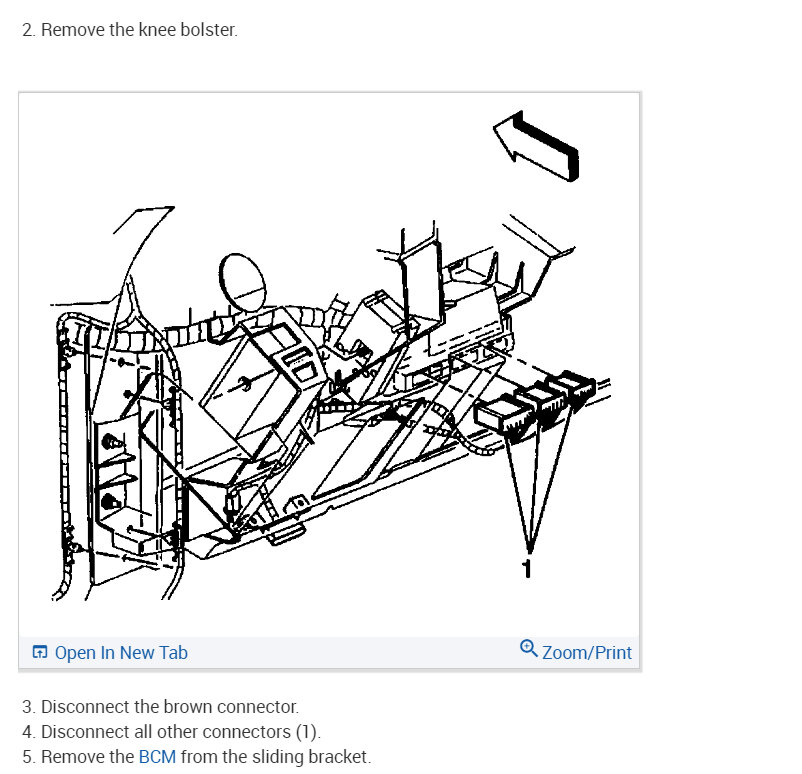 2. Remove the knee bolster.

1

Open In New Tab

Zoom/Print

3. Disconnect the brown connector.
4. Disconnect all other connectors (1).
5. Remove the BCM from the sliding bracket.