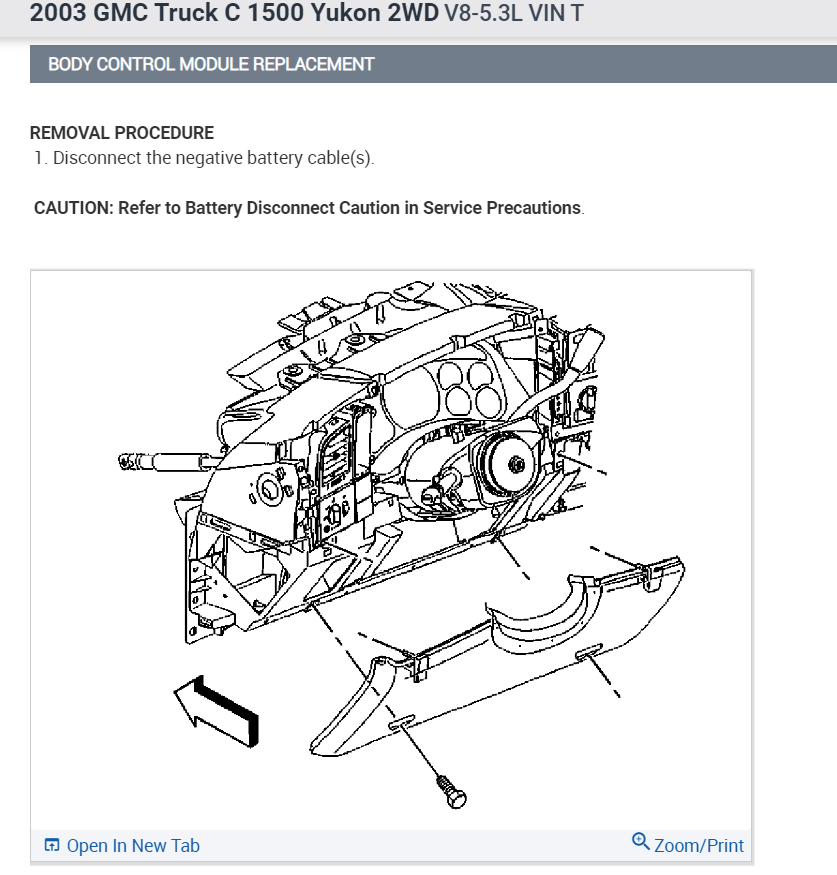 2003 GMC Truck C 1500 Yukon 2WD V8-5.3L VIN T

BODY CONTROL MODULE REPLACEMENT

REMOVAL PROCEDURE
1. Disconnect the negative battery cable(s).

CAUTION: Refer to Battery Disconnect Caution in Service Precautions.

Open In New Tab
Zoom/Print